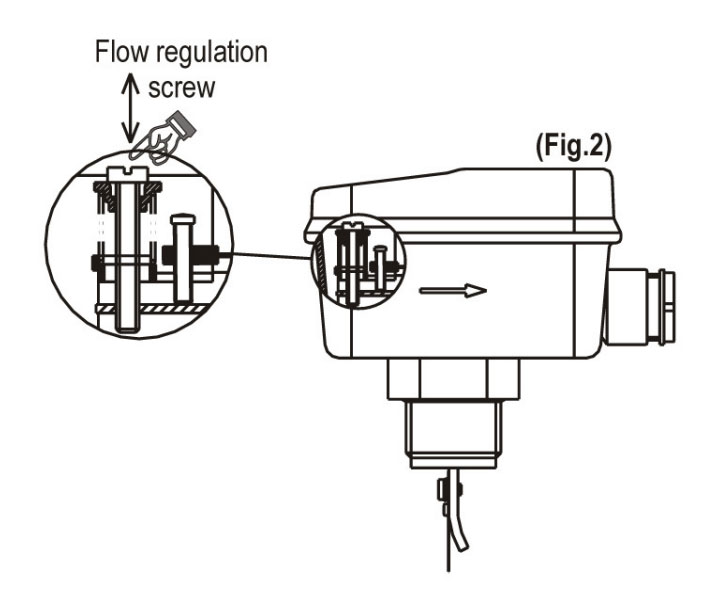 Flow regulation screw

(Fig.2)